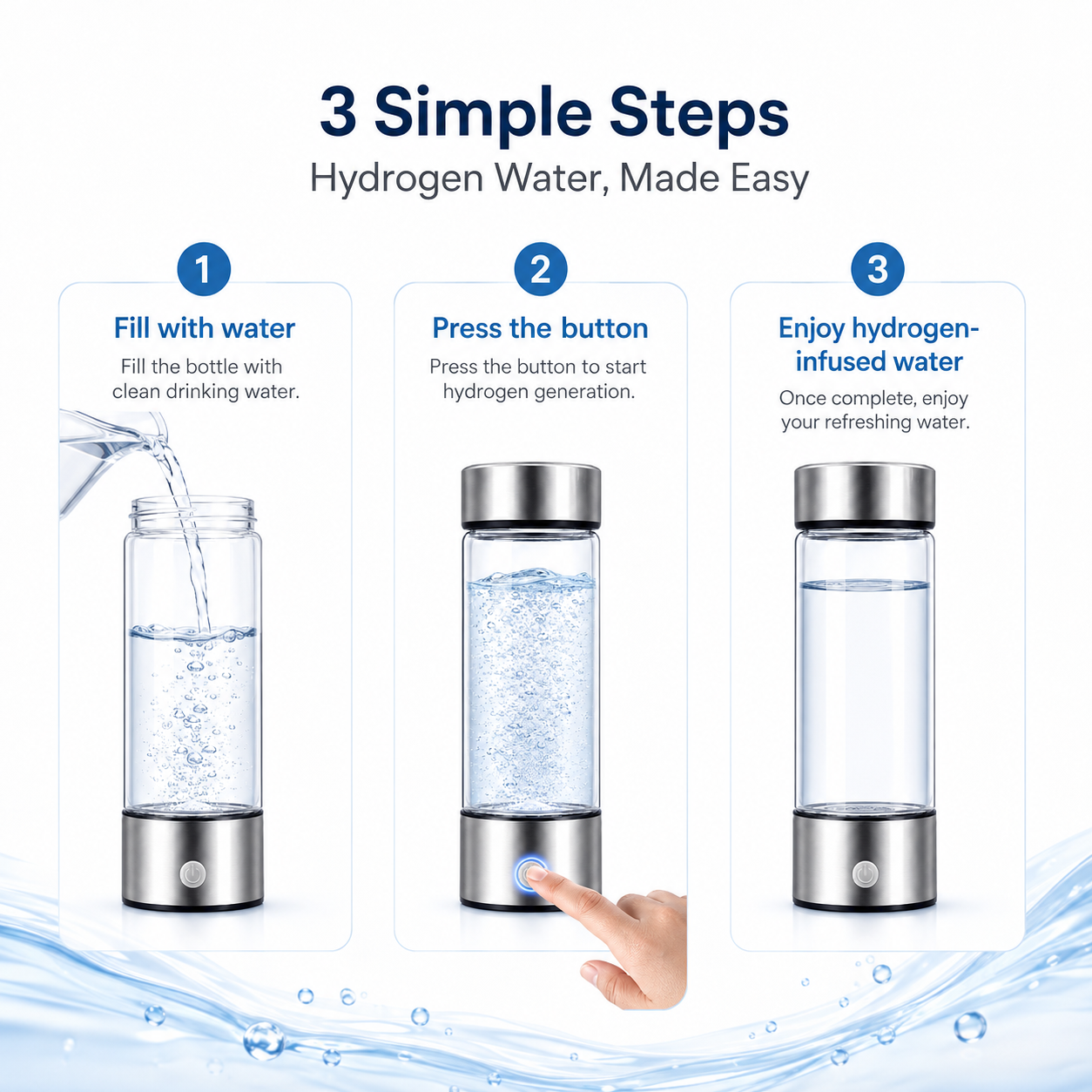 3 Simple Steps
Hydrogen Water, Made Easy

1
Fill with water
Fill the bottle with clean drinking water.

2
Press the button
Press the button to start hydrogen generation.

3
Enjoy hydrogen-infused water
Once complete, enjoy your refreshing water.